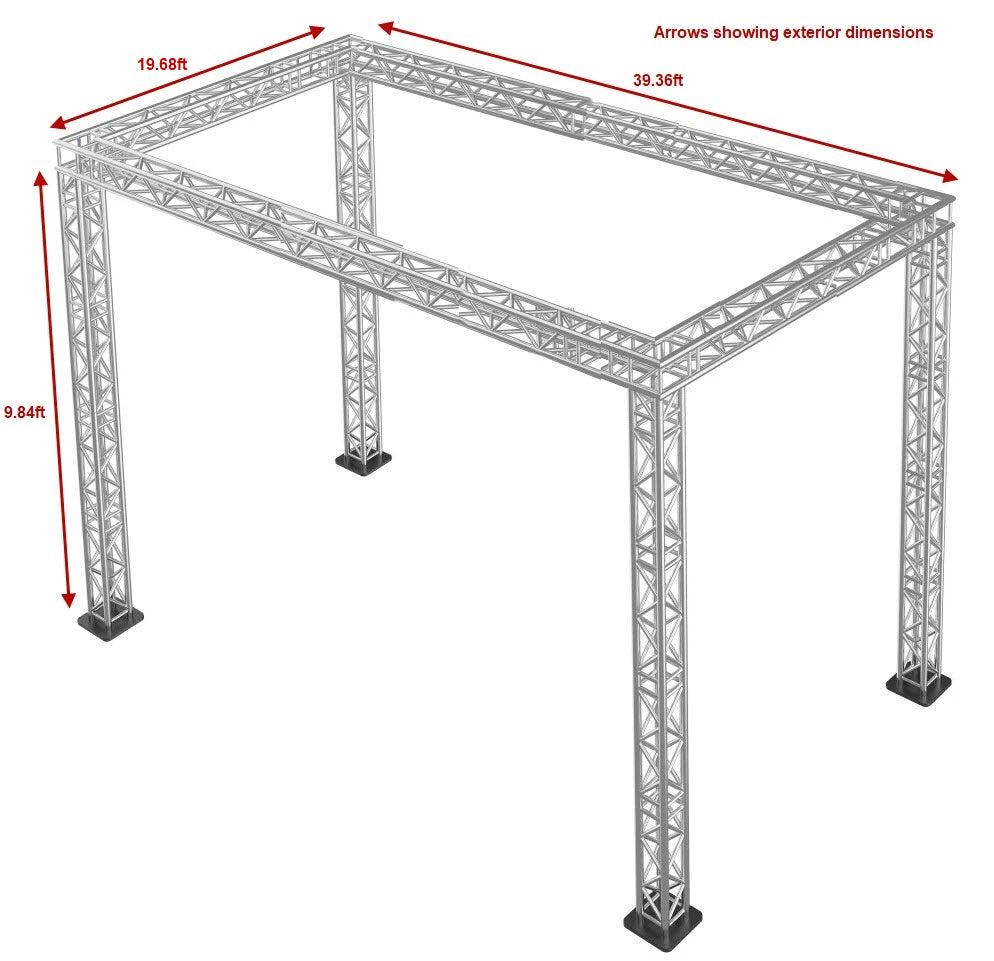 Arrows showing exterior dimensions

19.68ft

39.36ft

9.84ft