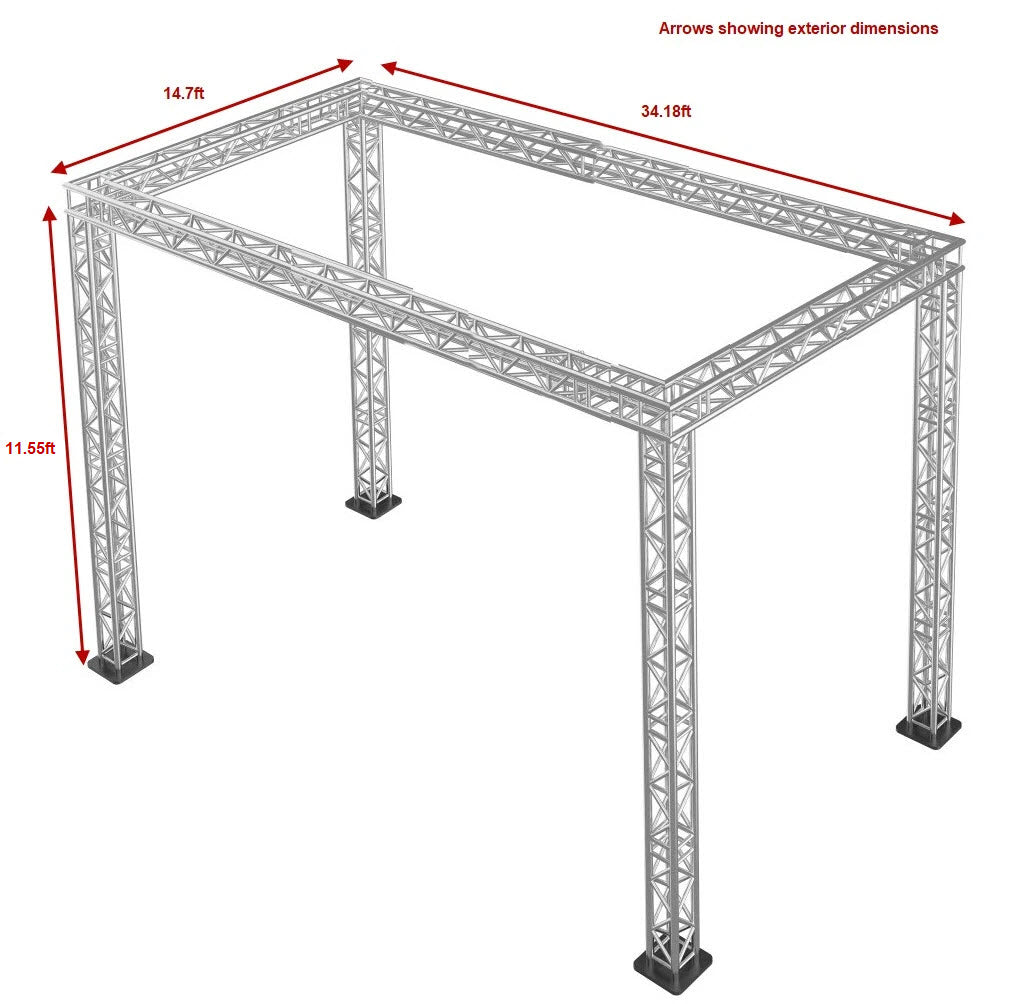 Arrows showing exterior dimensions

14.7ft

34.18ft

11.55ft