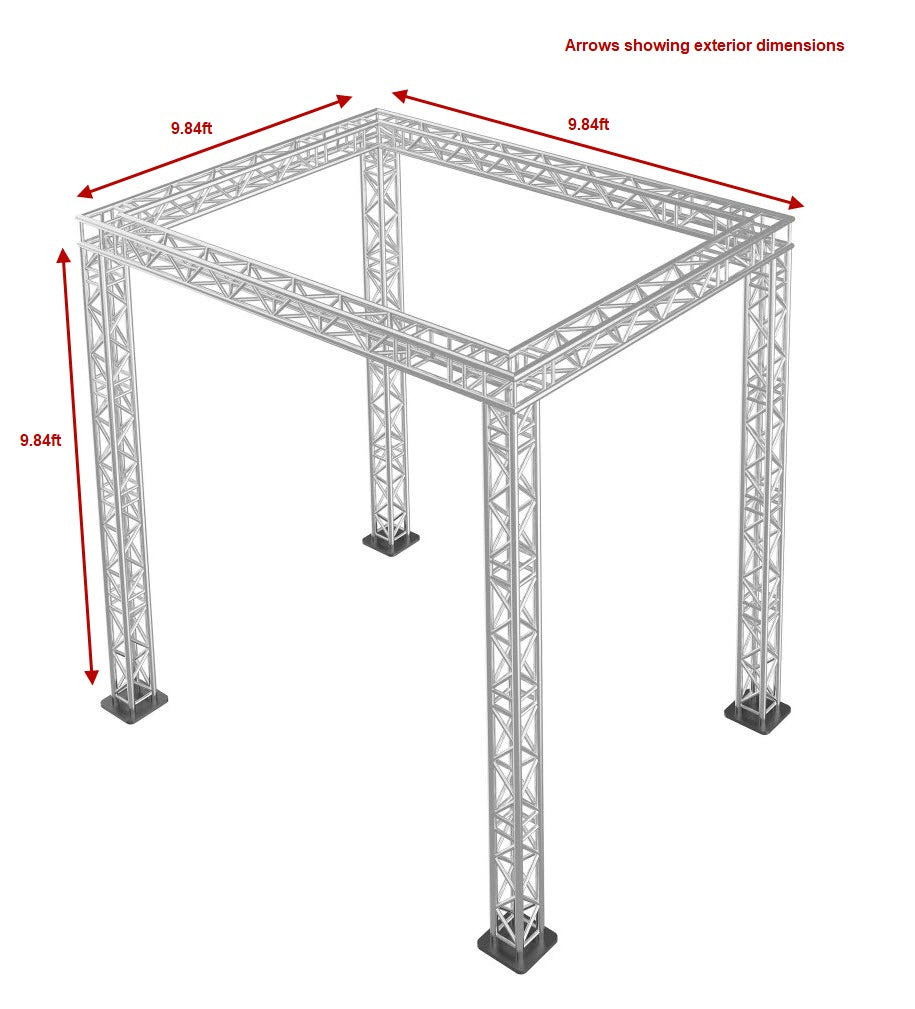 Arrows showing exterior dimensions

9.84ft

9.84ft

9.84ft