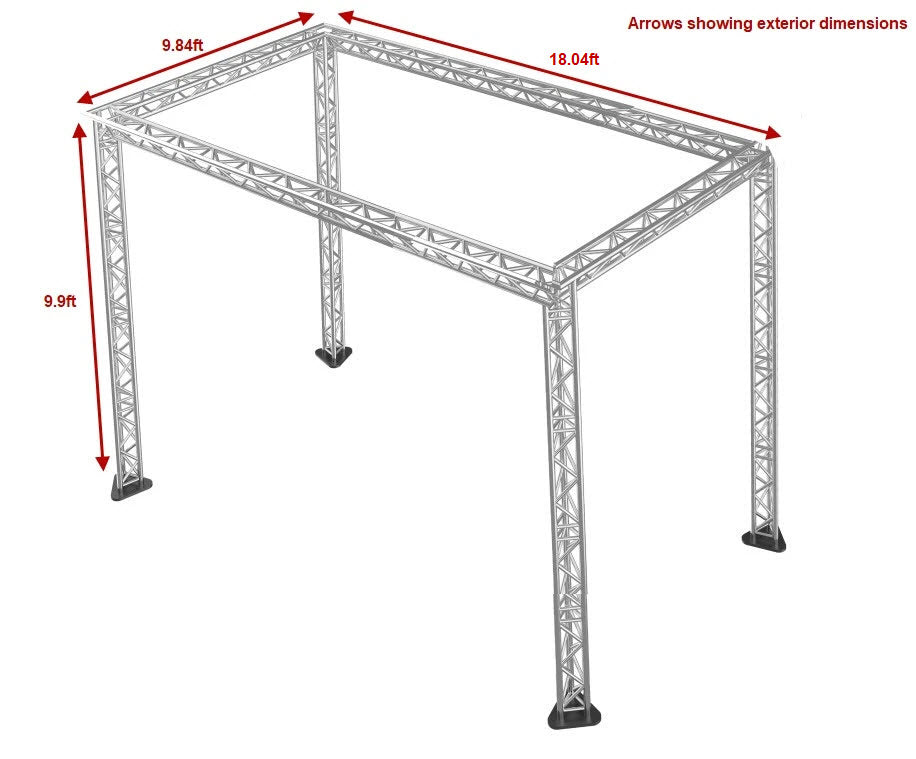 Arrows showing exterior dimensions

9.84ft

18.04ft

9.9ft