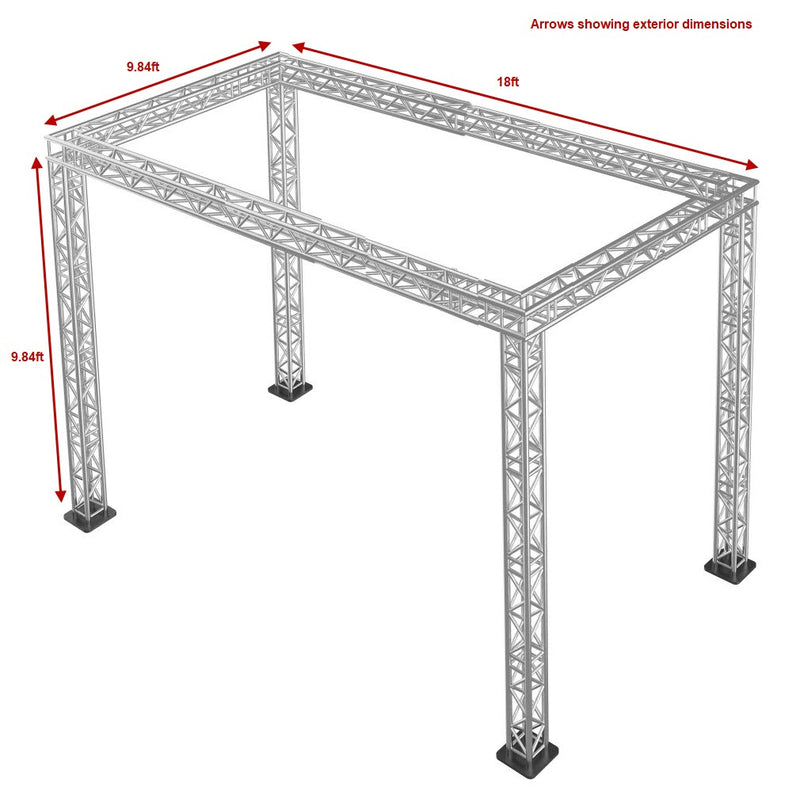 Arrows showing exterior dimensions

9.84ft

18ft

9.84ft