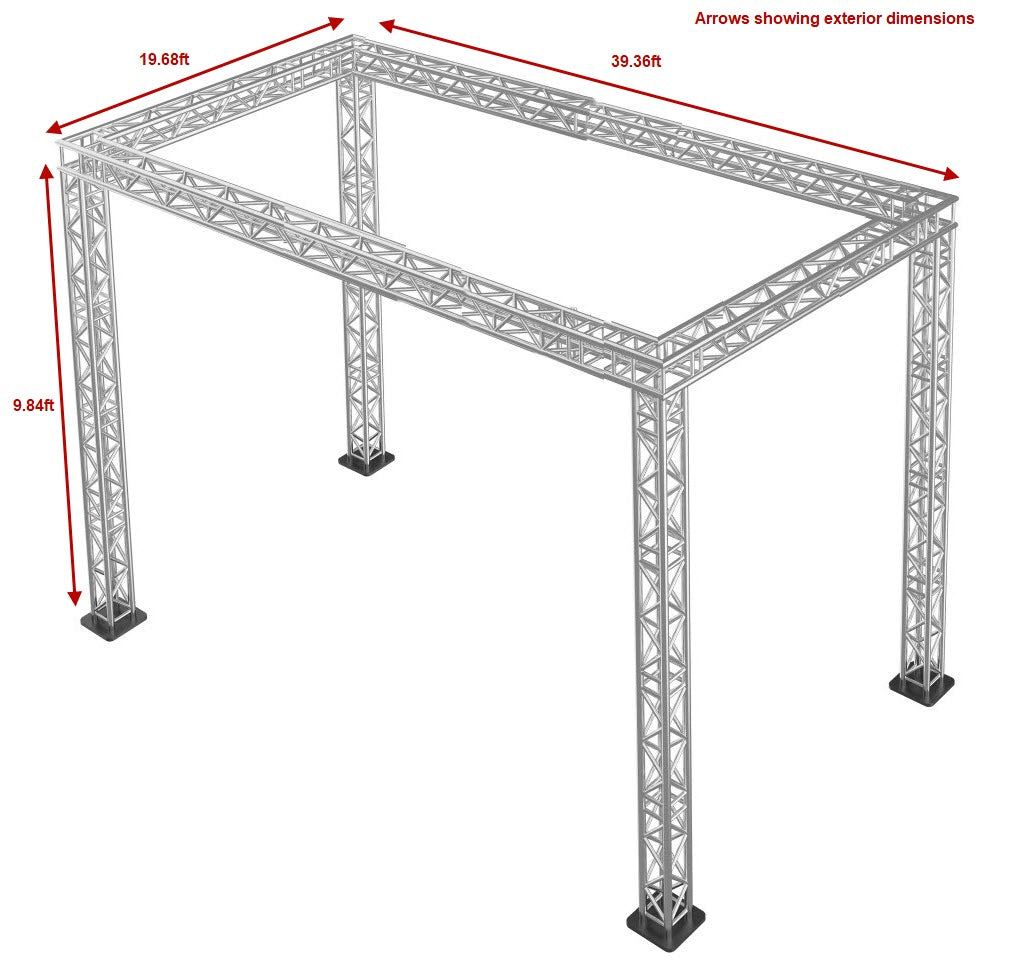 Arrows showing exterior dimensions

19.68ft

39.36ft

9.84ft