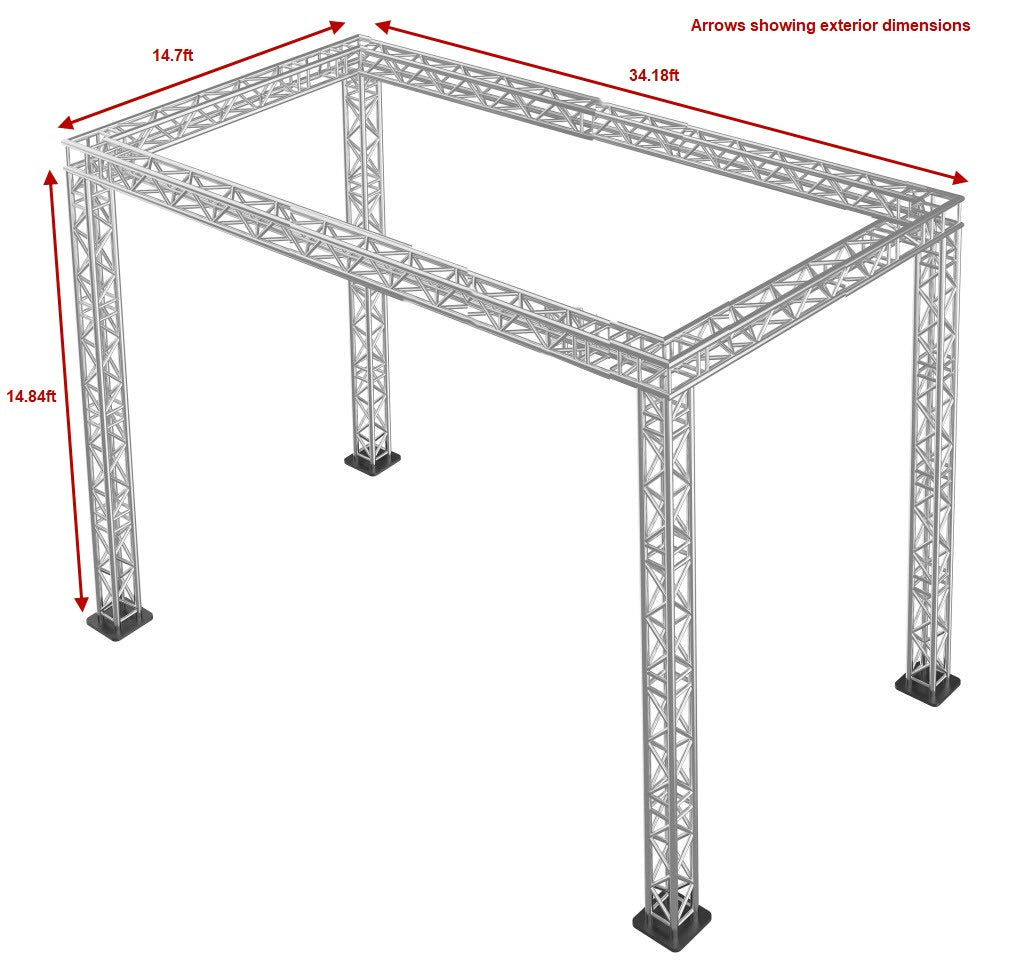 Arrows showing exterior dimensions

14.7ft

34.18ft

14.84ft