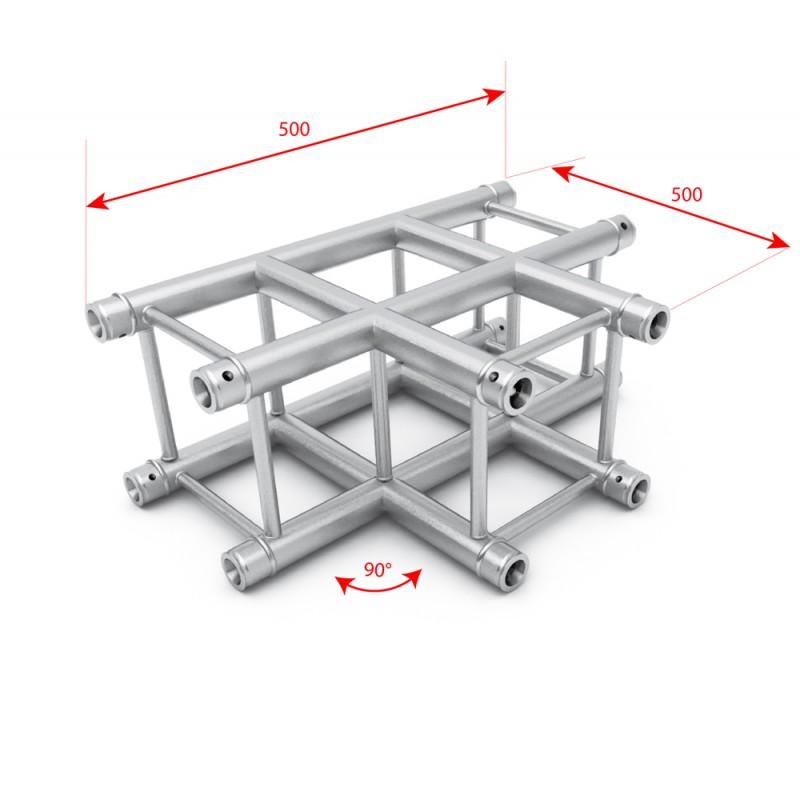 500

500

90°