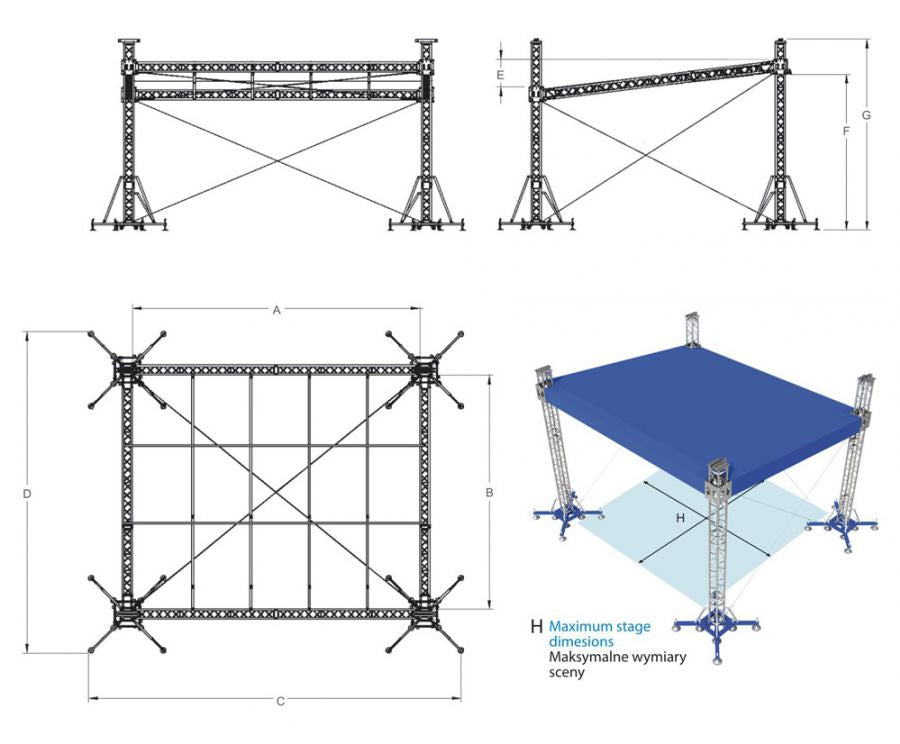 E

F

G

A

D

B

C

H

H Maximum stage dimesions
Maksymalne wymiary sceny