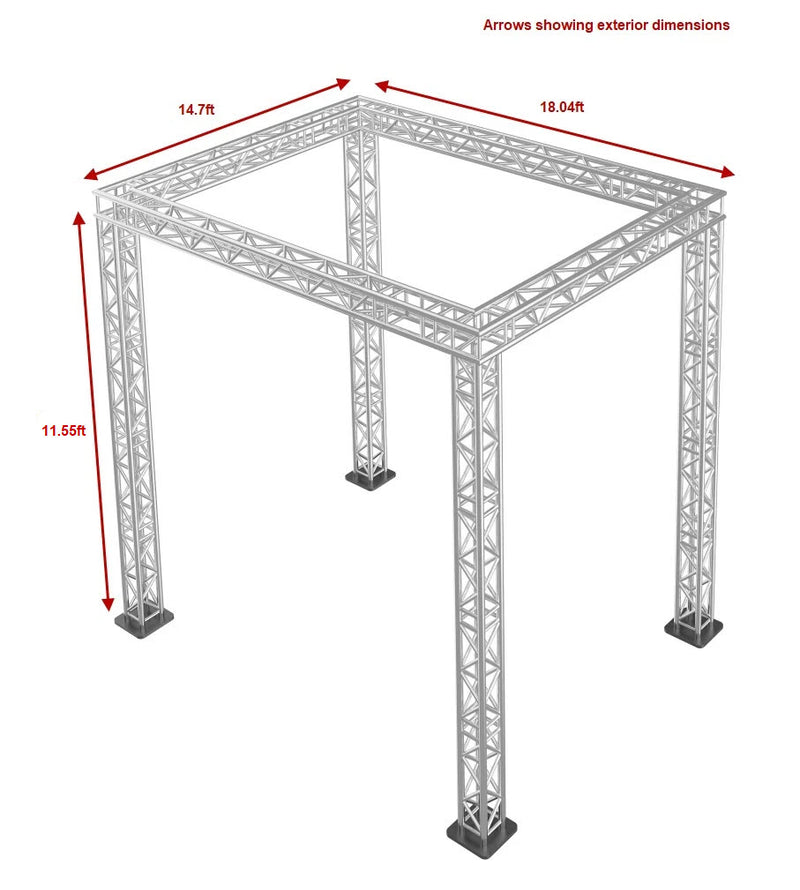 Arrows showing exterior dimensions

14.7ft

18.04ft

11.55ft