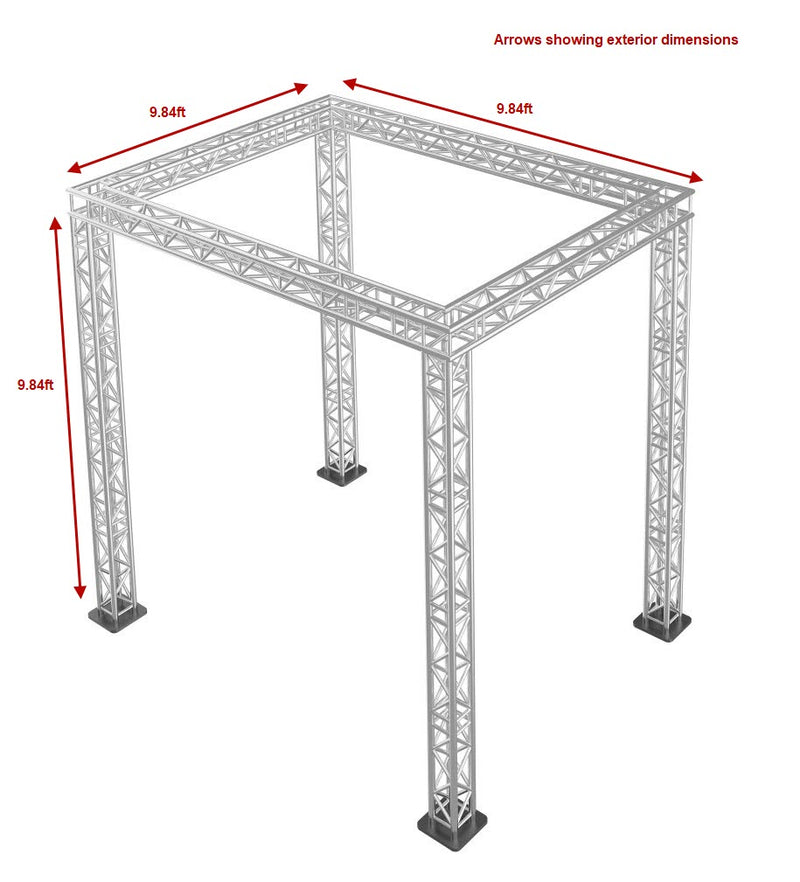 Arrows showing exterior dimensions

9.84ft

9.84ft

9.84ft