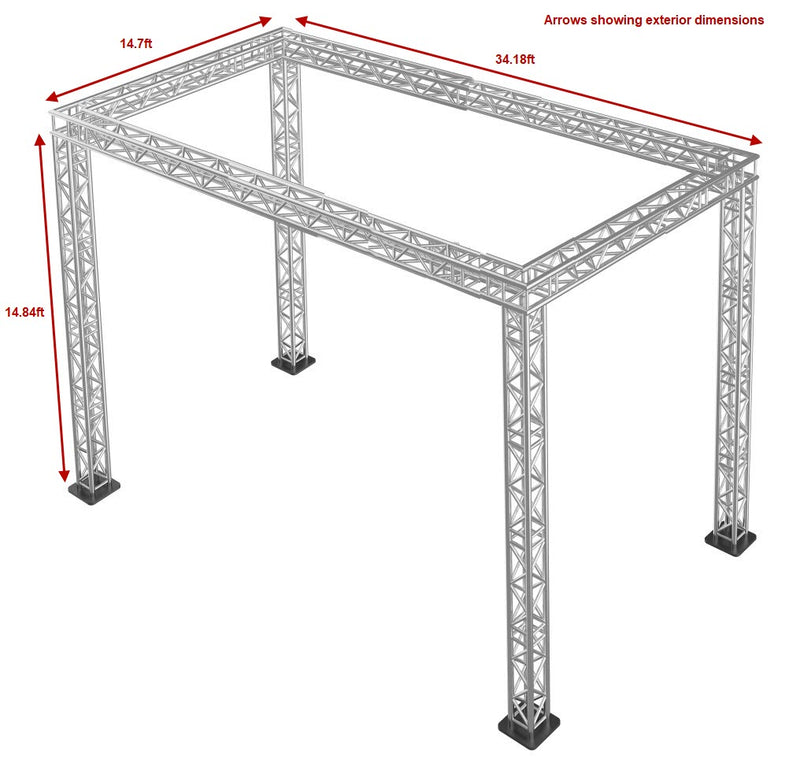 Arrows showing exterior dimensions

14.7ft

34.18ft

14.84ft